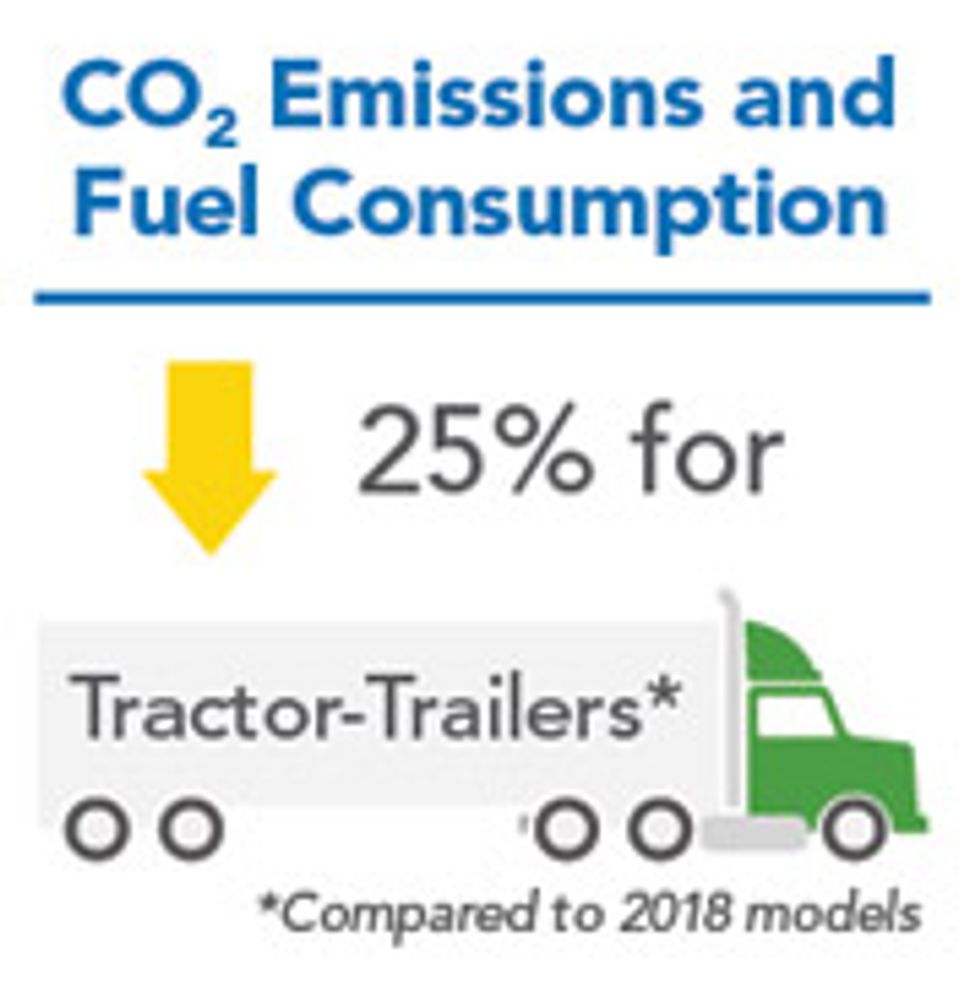 $CO_2$ Emissions and Fuel Consumption

25% for

Tractor-Trailers*

*Compared to 2018 models