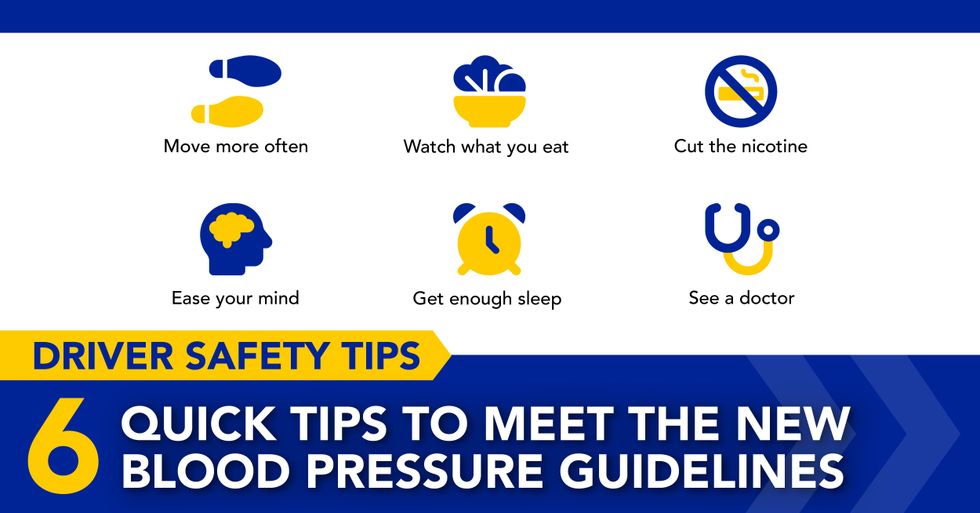 Move more often

Watch what you eat

Cut the nicotine

Ease your mind

Get enough sleep

See a doctor

DRIVER SAFETY TIPS

6 QUICK TIPS TO MEET THE NEW BLOOD PRESSURE GUIDELINES