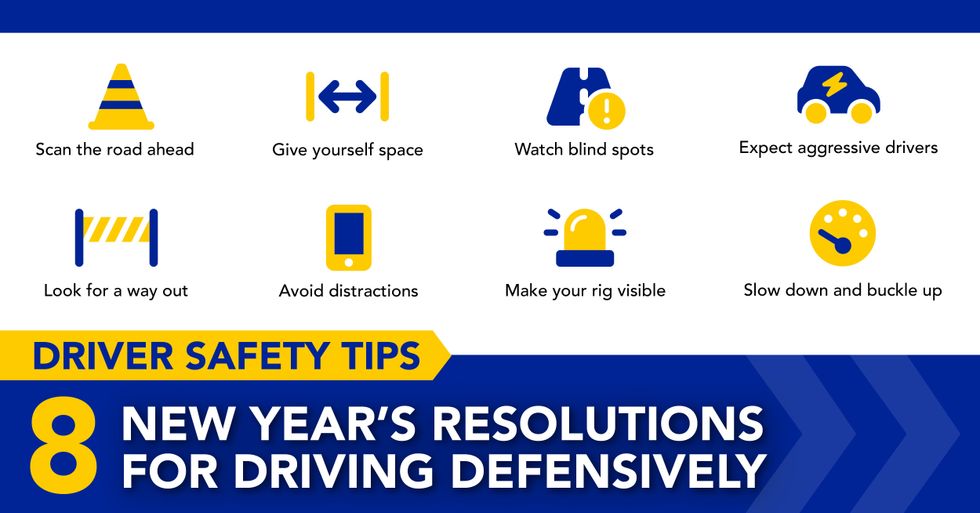 Scan the road ahead

Give yourself space

Watch blind spots

Expect aggressive drivers

Look for a way out

Avoid distractions

Make your rig visible

Slow down and buckle up

DRIVER SAFETY TIPS

8 NEW YEAR'S RESOLUTIONS FOR DRIVING DEFENSIVELY